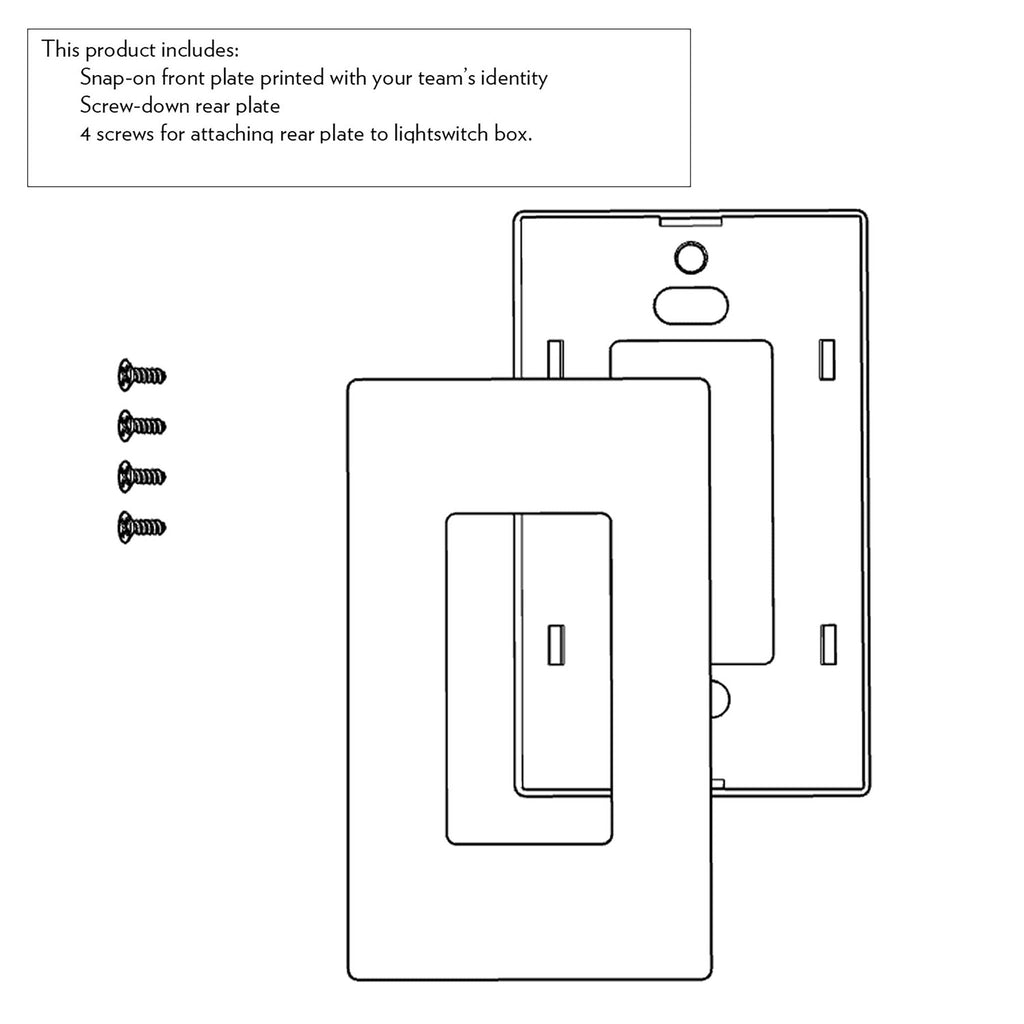 This product includes:
Snap-on front plate printed with your team's identity
Screw-down rear plate
4 screws for attaching rear plate to lightswitch box.