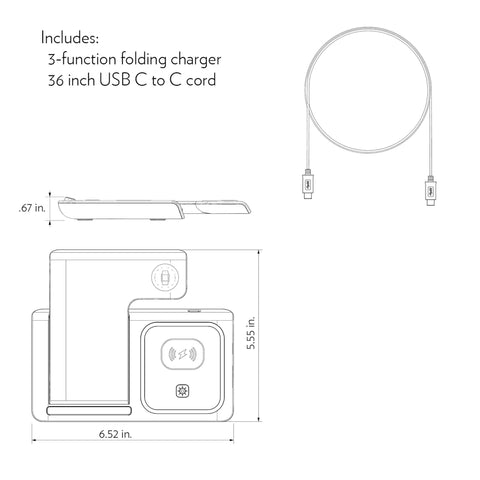 Includes:
3-function folding charger
36 inch USB C to C cord

.67 in.

5.55 in.

6.52 in.