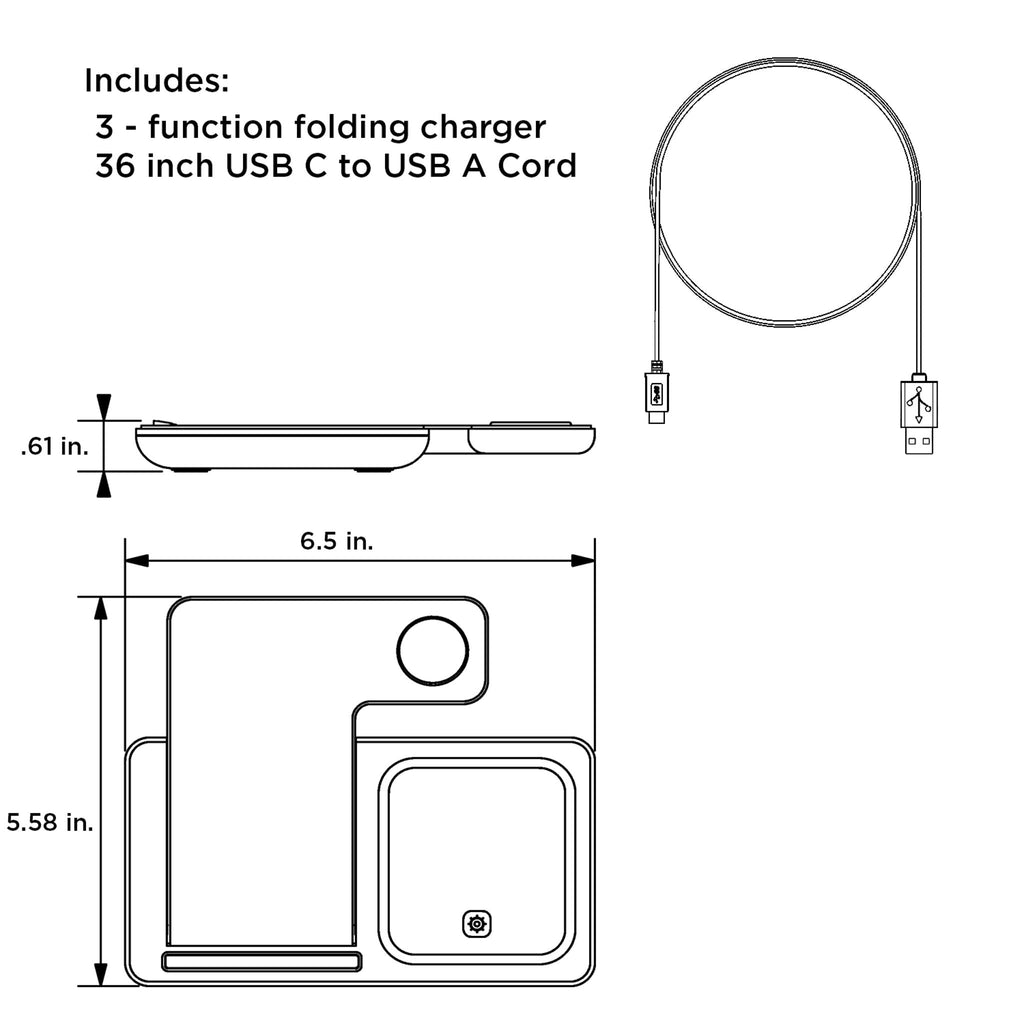 Includes:
3 - function folding charger
36 inch USB C to USB A Cord

.61 in.

6.5 in.

5.58 in.